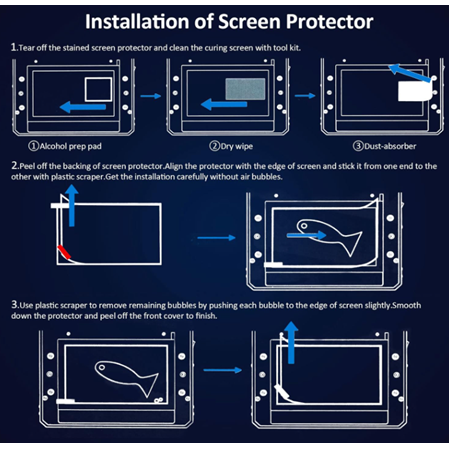 Installation of Screen Protector

1.Tear off the stained screen protector and clean the curing screen with tool kit.

①Alcohol prep pad

②Dry wipe

③Dust-absorber

2.Peel off the backing of screen protector.Align the protector with the edge of screen and stick it from one end to the other with plastic scraper.Get the installation carefully without air bubbles.

3.Use plastic scraper to remove remaining bubbles by pushing each bubble to the edge of screen slightly.Smooth down the protector and peel off the front cover to finish.