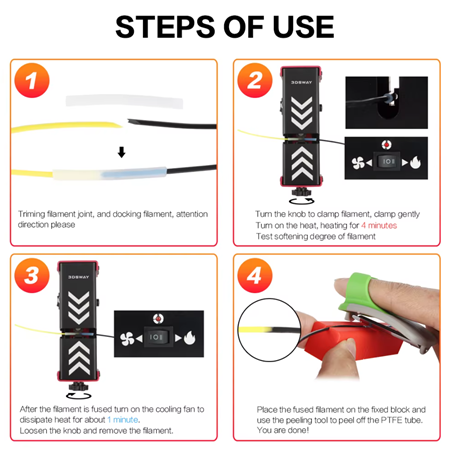 STEPS OF USE

1

Triming filament joint, and docking filament, attention direction please

2

3DSWAY

I O I

Turn the knob to clamp filament, clamp gently
Turn on the heat, heating for 4 minutes
Test softening degree of filament

3

3DSWAY

I O I

After the filament is fused turn on the cooling fan to dissipate heat for about 1 minute.
Loosen the knob and remove the filament.

4

Place the fused filament on the fixed block and use the peeling tool to peel off the PTFE tube.
You are done!