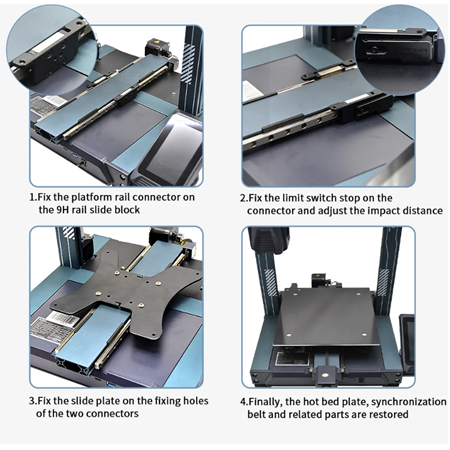 1.Fix the platform rail connector on the 9H rail slide block

2.Fix the limit switch stop on the connector and adjust the impact distance

3.Fix the slide plate on the fixing holes of the two connectors

4.Finally, the hot bed plate, synchronization belt and related parts are restored