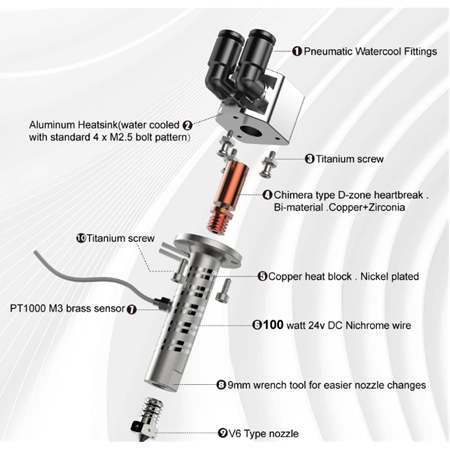 ❶ Pneumatic Watercool Fittings

Aluminum Heatsink(water cooled ❷ with standard 4 x M2.5 bolt pattern)

❸ Titanium screw

❹ Chimera type D-zone heartbreak . Bi-material .Copper+Zirconia

❿ Titanium screw

❺ Copper heat block . Nickel plated

PT1000 M3 brass sensor ❼

❻ 100 watt 24v DC Nichrome wire

❽ 9mm wrench tool for easier nozzle changes

❾ V6 Type nozzle