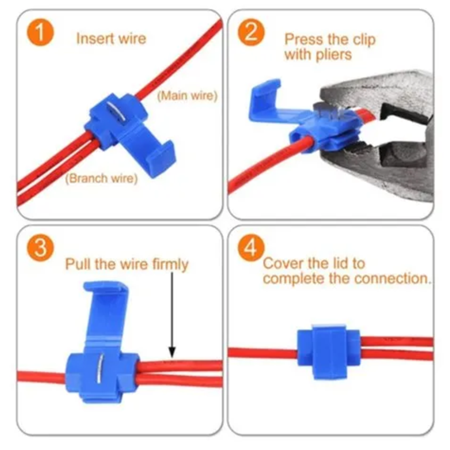 1 Insert wire

(Main wire)

(Branch wire)

2 Press the clip with pliers

3 Pull the wire firmly

4 Cover the lid to complete the connection.