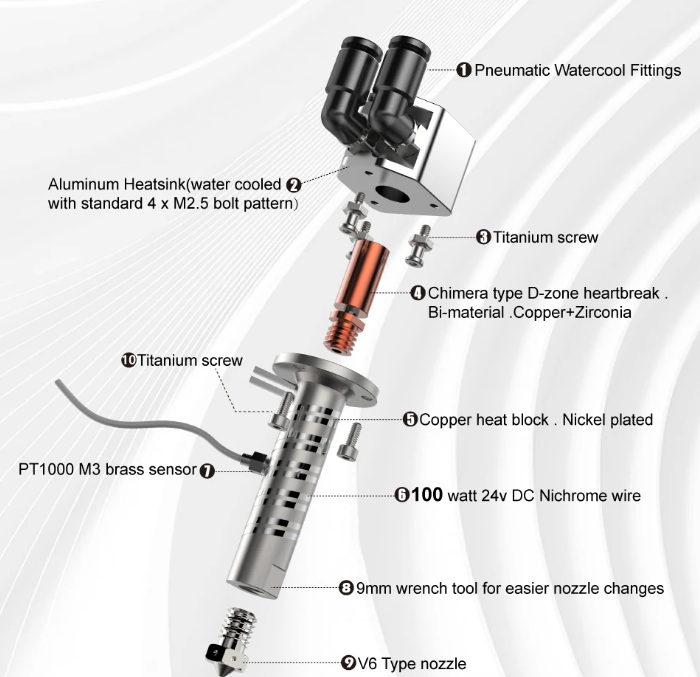 ❶ Pneumatic Watercool Fittings

Aluminum Heatsink(water cooled ❷
with standard 4 x M2.5 bolt pattern)

❸ Titanium screw

❹ Chimera type D-zone heartbreak .
Bi-material .Copper+Zirconia

❿ Titanium screw

❺ Copper heat block . Nickel plated

PT1000 M3 brass sensor ❼

❻ 100 watt 24v DC Nichrome wire

❽ 9mm wrench tool for easier nozzle changes

❾ V6 Type nozzle