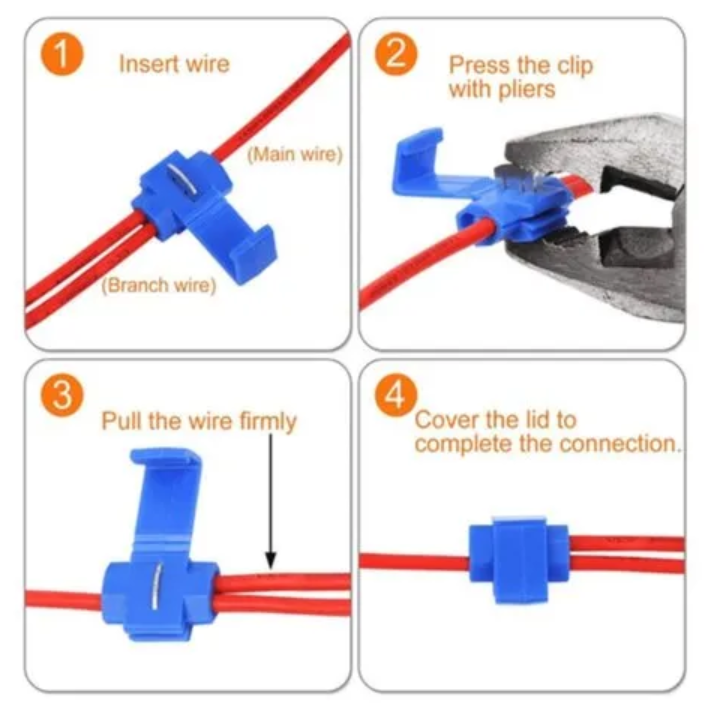 1 Insert wire

(Main wire)

(Branch wire)

2 Press the clip with pliers

3 Pull the wire firmly

4 Cover the lid to complete the connection.